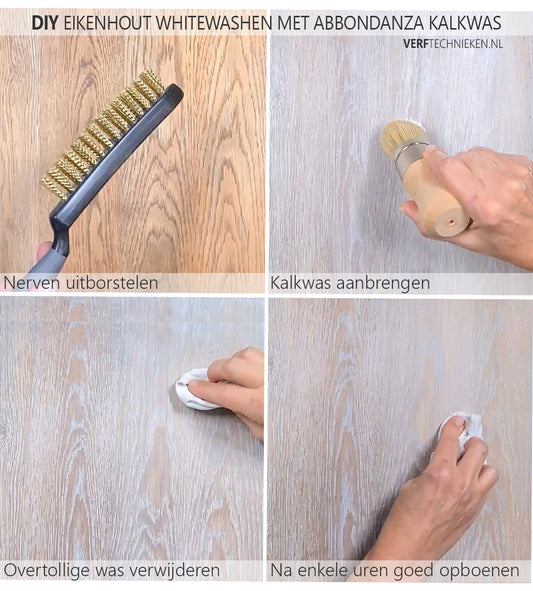 DIY EIKENHOUT WHITEWASHEN MET ABBONDANZA KALKWAS

VERFTECHNIEKEN.NL

Nerven uitborstelen

Kalkwas aanbrengen

Overtollige was verwijderen

Na enkele uren goed opboenen